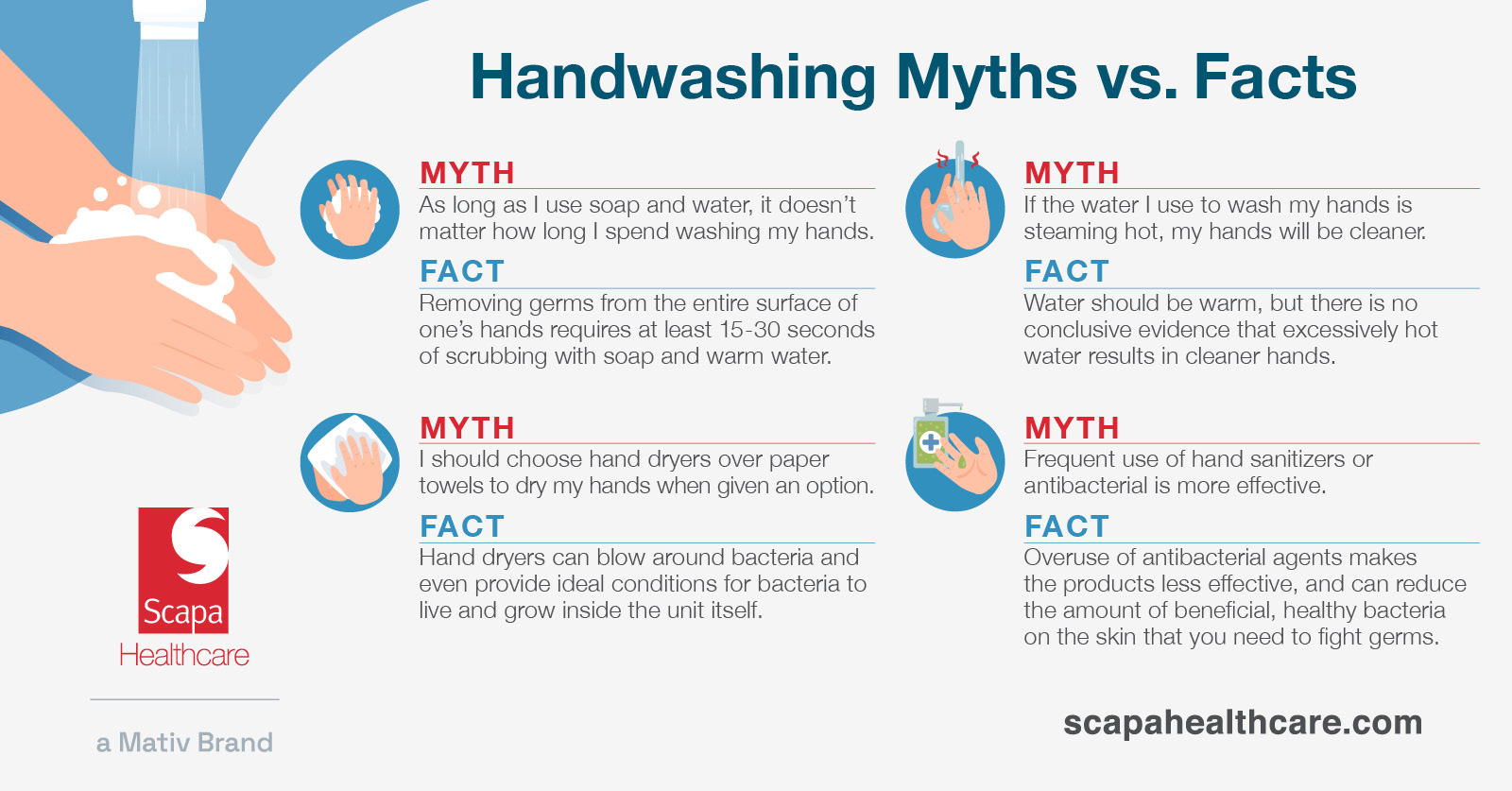 Handwashing Myths vs. Facts

MYTH
As long as I use soap and water, it doesn't matter how long I spend washing my hands.

FACT
Removing germs from the entire surface of one's hands requires at least 15-30 seconds of scrubbing with soap and warm water.

MYTH
I should choose hand dryers over paper towels to dry my hands when given an option.

FACT
Hand dryers can blow around bacteria and even provide ideal conditions for bacteria to live and grow inside the unit itself.

MYTH
If the water I use to wash my hands is steaming hot, my hands will be cleaner.

FACT
Water should be warm, but there is no conclusive evidence that excessively hot water results in cleaner hands.

MYTH
Frequent use of hand sanitizers or antibacterial is more effective.

FACT
Overuse of antibacterial agents makes the products less effective, and can reduce the amount of beneficial, healthy bacteria on the skin that you need to fight germs.

Scapa
Healthcare

a Mativ Brand

scapahealthcare.com